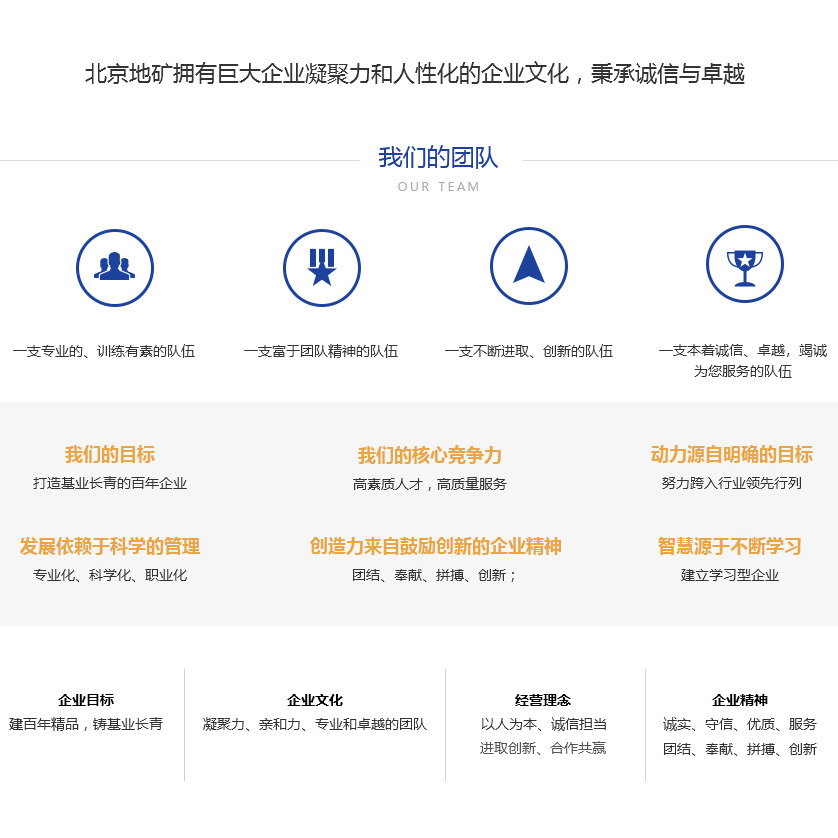 北京地矿拥有巨大企业凝聚力和人性化的企业文化，秉承诚信与卓越

我们的团队
OUR TEAM

一支专业的、训练有素的队伍

一支富于团队精神的队伍

一支不断进取、创新的队伍

一支本着诚信、卓越，竭诚为您服务的队伍

我们的目标
打造基业长青的百年企业

我们的核心竞争力
高素质人才，高质量服务

动力源自明确的目标
努力跨入行业领先行列

发展依赖于科学的管理
专业化、科学化、职业化

创造力来自鼓励创新的企业精神
团结、奉献、拼搏、创新；

智慧源于不断学习
建立学习型企业

企业目标
建百年精品，铸基业长青

企业文化
凝聚力、亲和力、专业和卓越的团队

经营理念
以人为本、诚信担当
进取创新、合作共赢

企业精神
诚实、守信、优质、服务
团结、奉献、拼搏、创新